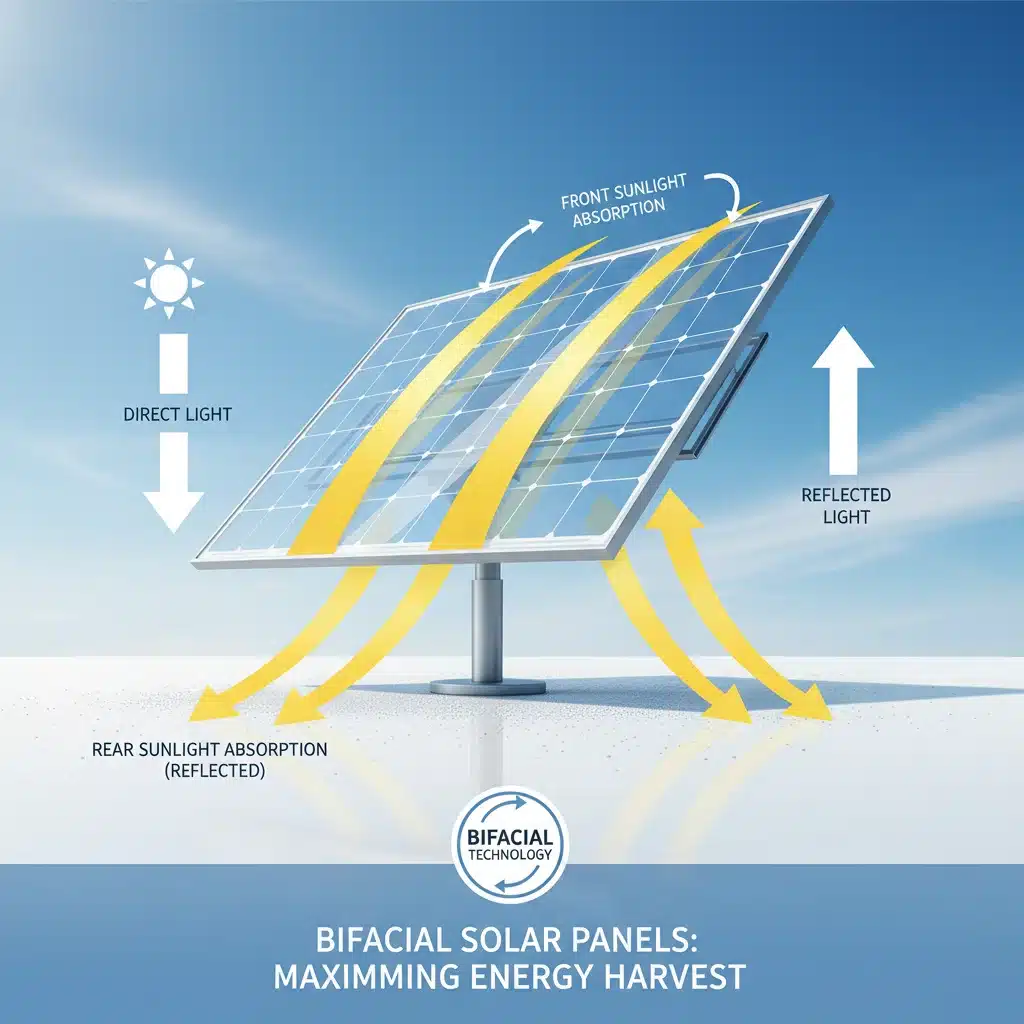 FRONT SUNLIGHT ABSORPTION

DIRECT LIGHT

REFLECTED LIGHT

REAR SUNLIGHT ABSORPTION (REFLECTED)

BIFACIAL TECHNOLOGY

BIFACIAL SOLAR PANELS: MAXIMMING ENERGY HARVEST